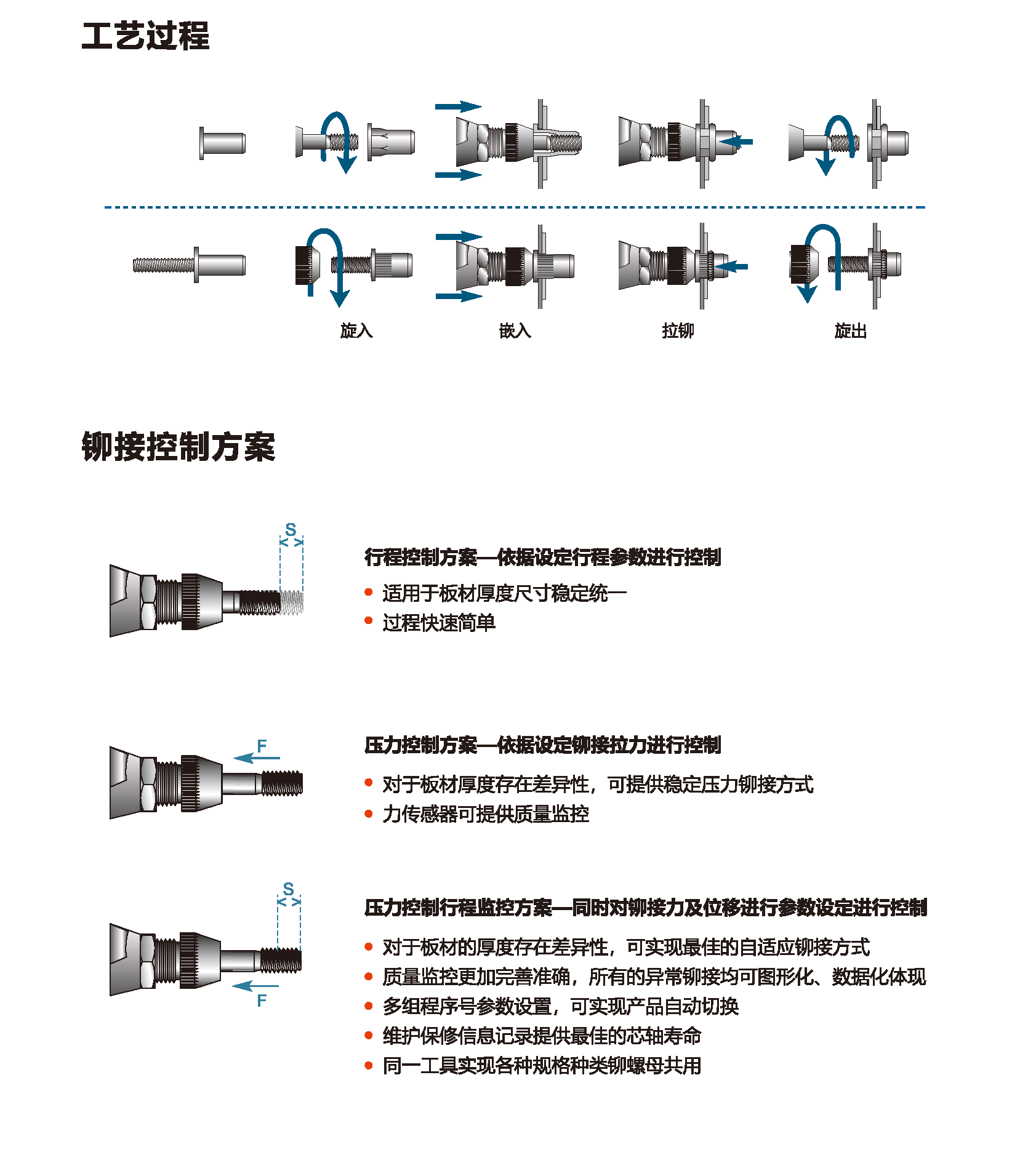 工艺过程

旋入 嵌入 拉铆 旋出

铆接控制方案

S

行程控制方案—依据设定行程参数进行控制

• 适用于板材厚度尺寸稳定统一
• 过程快速简单

F

压力控制方案—依据设定铆接拉力进行控制

• 对于板材厚度存在差异性，可提供稳定压力铆接方式
• 力传感器可提供质量监控

S

F

压力控制行程监控方案—同时对铆接力及位移进行参数设定进行控制

• 对于板材的厚度存在差异性，可实现最佳的自适应铆接方式
• 质量监控更加完善准确，所有的异常铆接均可图形化、数据化体现
• 多组程序号参数设置，可实现产品自动切换
• 维护保修信息记录提供最佳的芯轴寿命
• 同一工具实现各种规格种类铆螺母共用